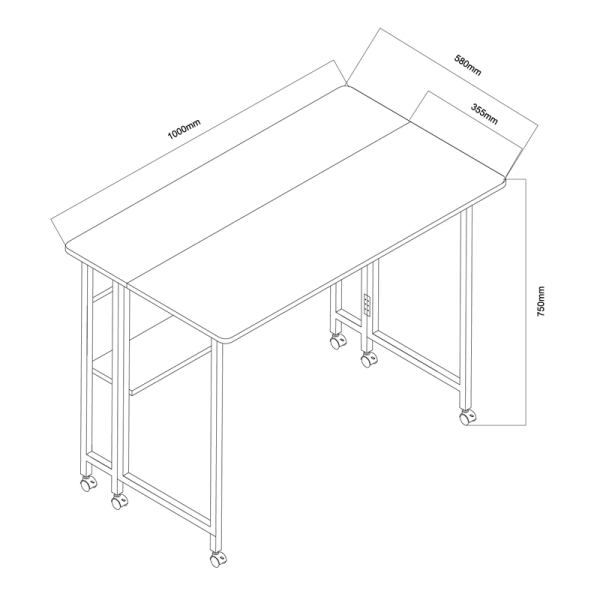 1000mm

580mm

355mm

750mm