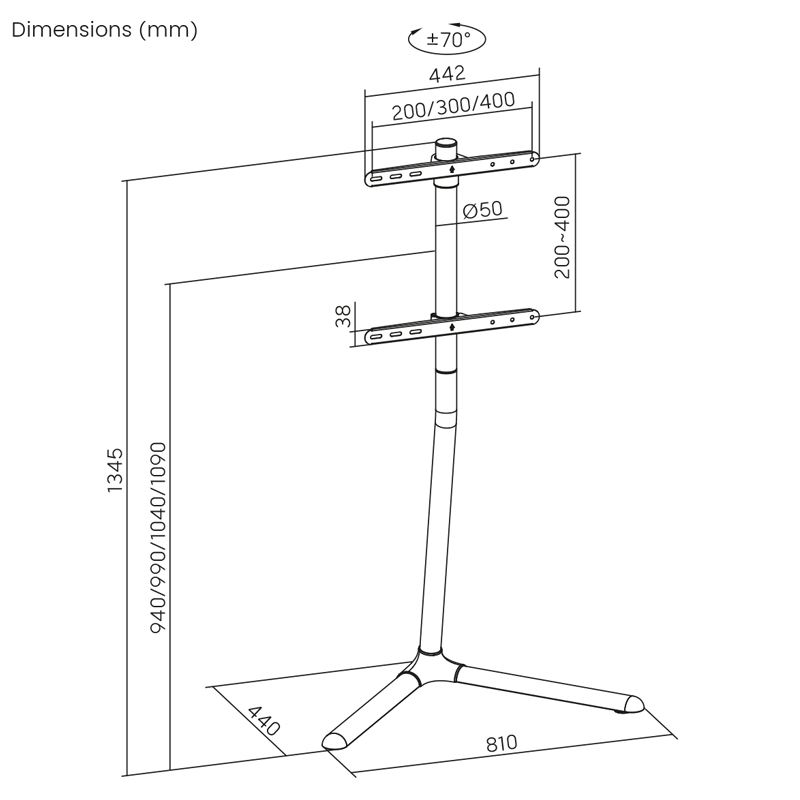 Dimensions (mm)

±70°

442

200/300/400

Ø50

200~400

38

1345

940/990/1040/1090

440

810