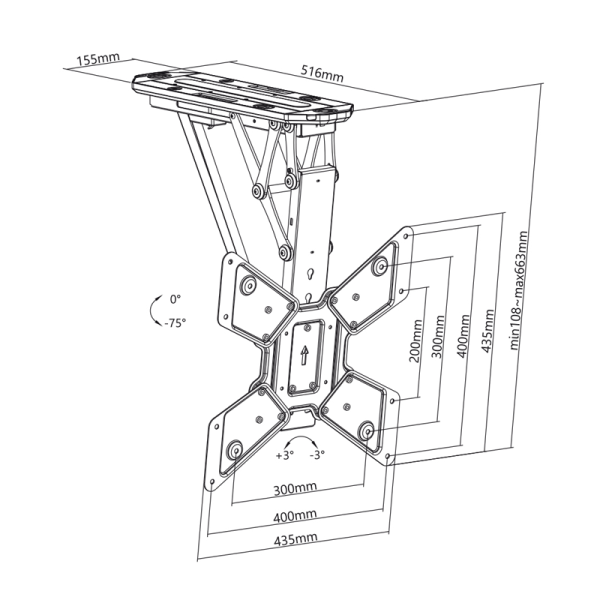 155mm
516mm
0°
-75°
200mm
300mm
400mm
435mm
min108~max663mm
+3°
-3°
300mm
400mm
435mm